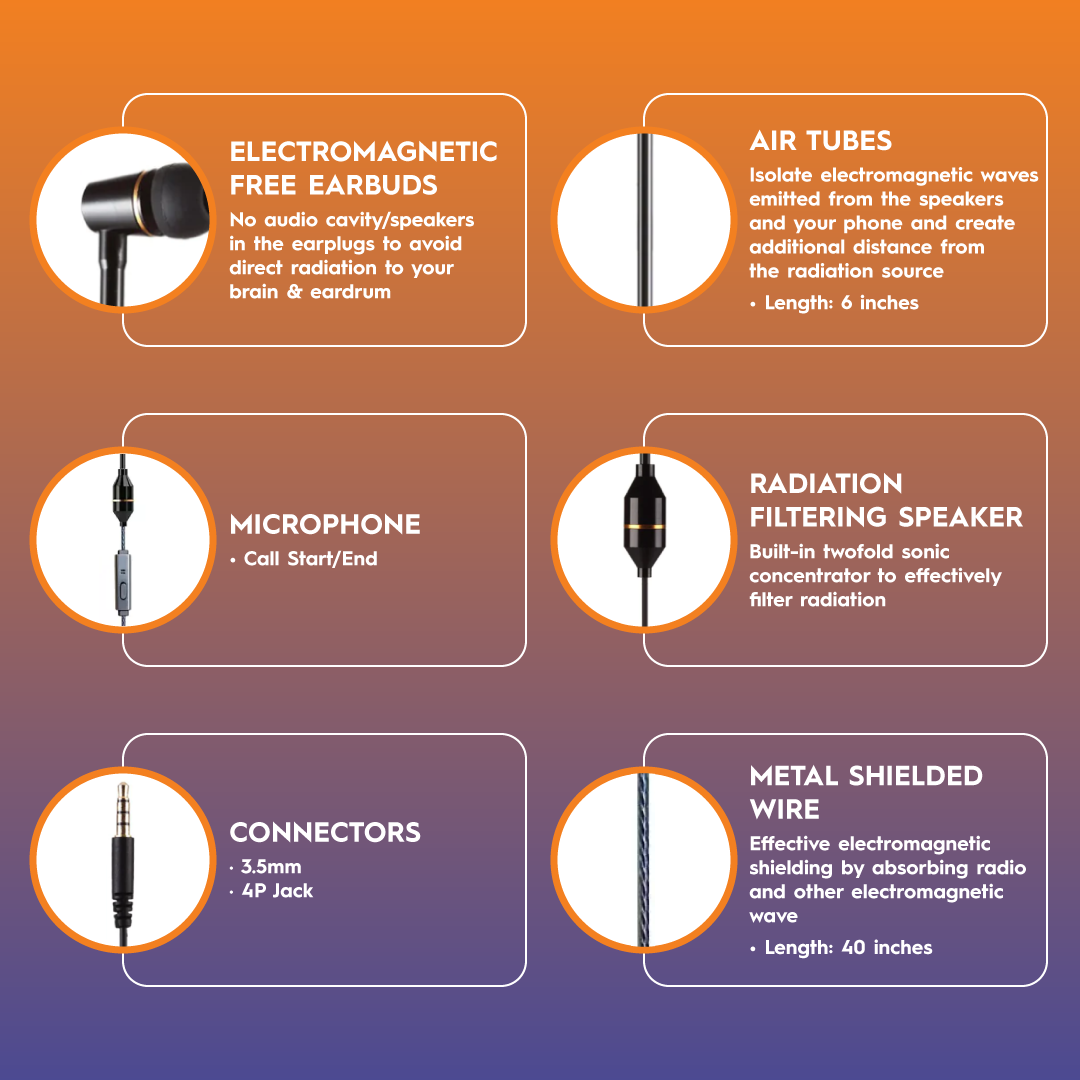 ELECTROMAGNETIC FREE EARBUDS
No audio cavity/speakers in the earplugs to avoid direct radiation to your brain & eardrum

AIR TUBES
Isolate electromagnetic waves emitted from the speakers and your phone and create additional distance from the radiation source
• Length: 6 inches

MICROPHONE
• Call Start/End

RADIATION FILTERING SPEAKER
Built-in twofold sonic concentrator to effectively filter radiation

CONNECTORS
• 3.5mm
• 4P Jack

METAL SHIELDED WIRE
Effective electromagnetic shielding by absorbing radio and other electromagnetic wave
• Length: 40 inches